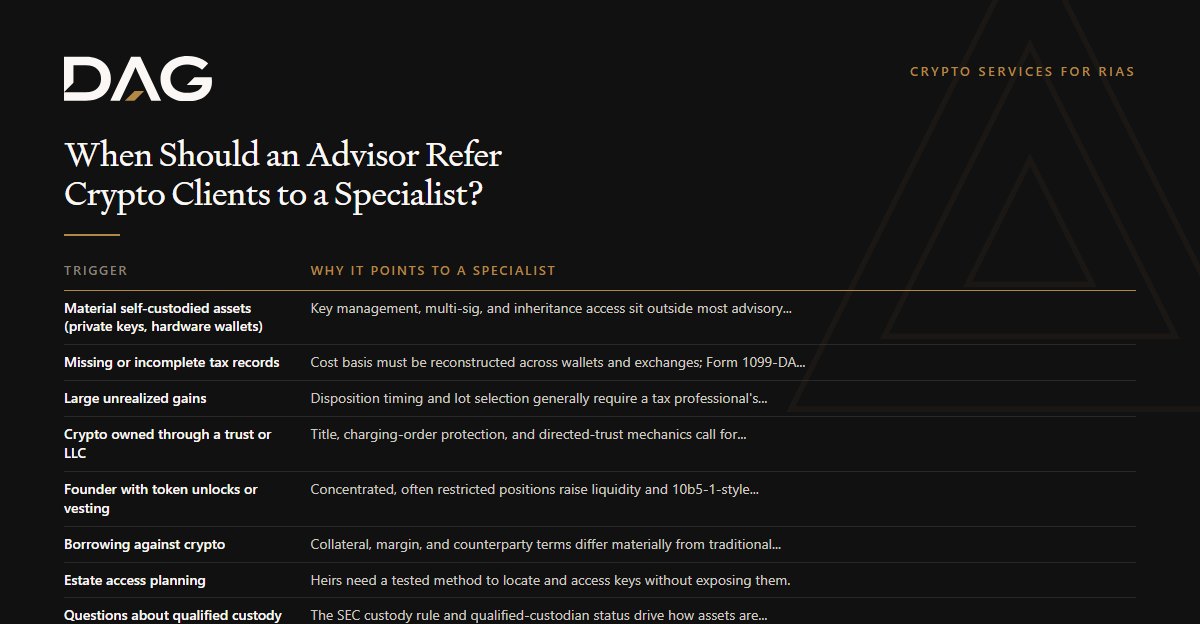 DAG

CRYPTO SERVICES FOR RIAS

When Should an Advisor Refer Crypto Clients to a Specialist?

| TRIGGER | WHY IT POINTS TO A SPECIALIST |
|---|---|
| Material self-custodied assets (private keys, hardware wallets) | Key management, multi-sig, and inheritance access sit outside most advisory... |
| Missing or incomplete tax records | Cost basis must be reconstructed across wallets and exchanges; Form 1099-DA... |
| Large unrealized gains | Disposition timing and lot selection generally require a tax professional's... |
| Crypto owned through a trust or LLC | Title, charging-order protection, and directed-trust mechanics call for... |
| Founder with token unlocks or vesting | Concentrated, often restricted positions raise liquidity and 10b5-1-style... |
| Borrowing against crypto | Collateral, margin, and counterparty terms differ materially from traditional... |
| Estate access planning | Heirs need a tested method to locate and access keys without exposing them. |
| Questions about qualified custody | The SEC custody rule and qualified-custodian status drive how assets are... |