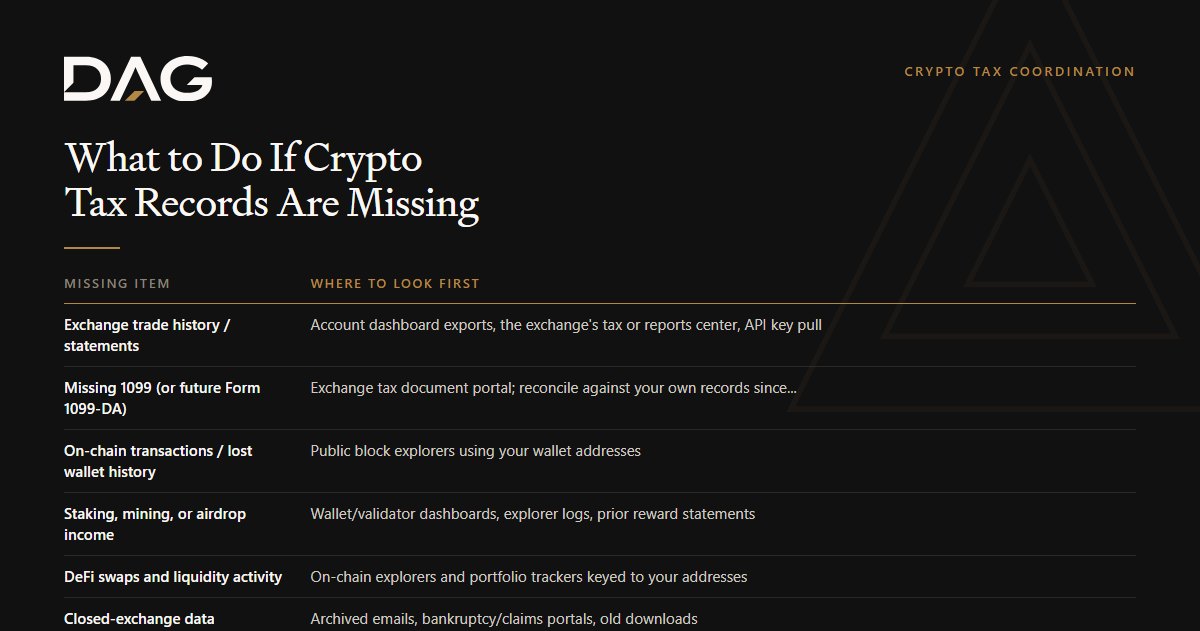 DAG

CRYPTO TAX COORDINATION

What to Do If Crypto Tax Records Are Missing

| MISSING ITEM | WHERE TO LOOK FIRST |
|---|---|
| Exchange trade history / statements | Account dashboard exports, the exchange's tax or reports center, API key pull |
| Missing 1099 (or future Form 1099-DA) | Exchange tax document portal; reconcile against your own records since... |
| On-chain transactions / lost wallet history | Public block explorers using your wallet addresses |
| Staking, mining, or airdrop income | Wallet/validator dashboards, explorer logs, prior reward statements |
| DeFi swaps and liquidity activity | On-chain explorers and portfolio trackers keyed to your addresses |
| Closed-exchange data | Archived emails, bankruptcy/claims portals, old downloads |