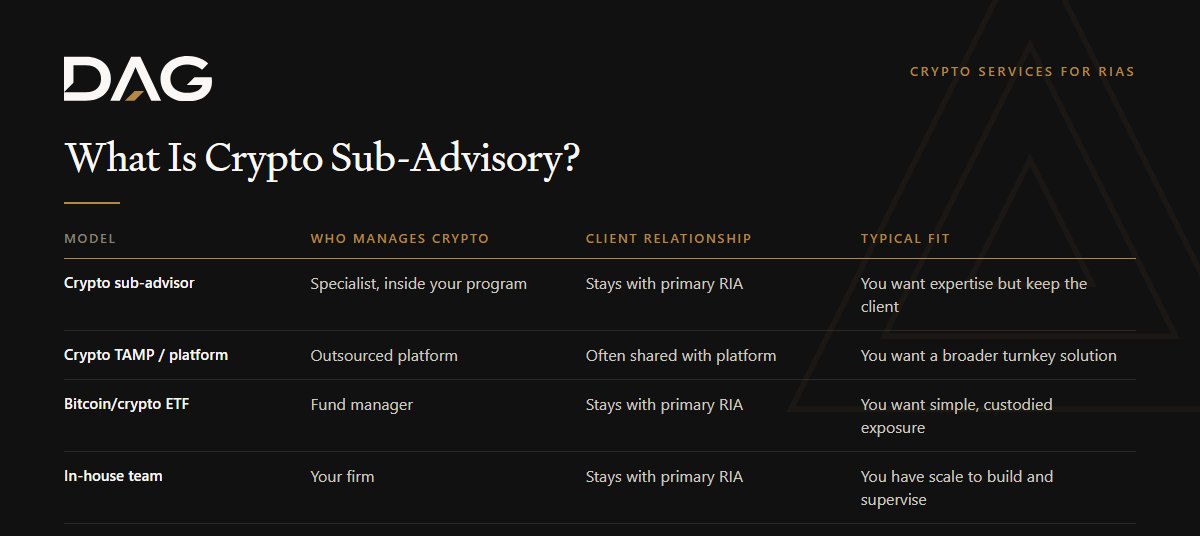 DAG

CRYPTO SERVICES FOR RIAS

What Is Crypto Sub-Advisory?

| MODEL | WHO MANAGES CRYPTO | CLIENT RELATIONSHIP | TYPICAL FIT |
|---|---|---|---|
| Crypto sub-advisor | Specialist, inside your program | Stays with primary RIA | You want expertise but keep the client |
| Crypto TAMP / platform | Outsourced platform | Often shared with platform | You want a broader turnkey solution |
| Bitcoin/crypto ETF | Fund manager | Stays with primary RIA | You want simple, custodied exposure |
| In-house team | Your firm | Stays with primary RIA | You have scale to build and supervise |