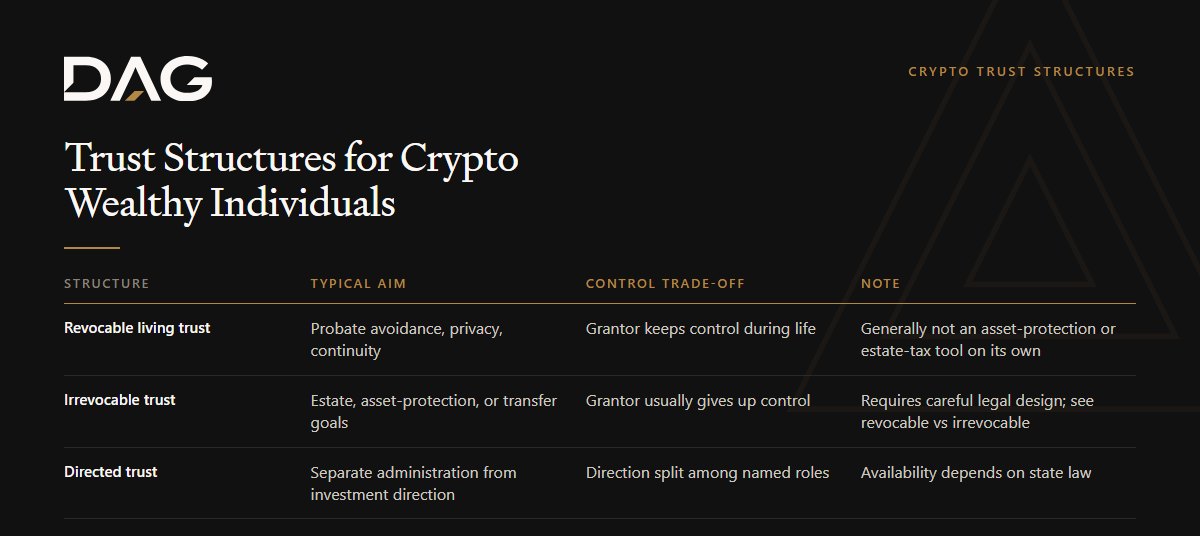 DAG

CRYPTO TRUST STRUCTURES

Trust Structures for Crypto Wealthy Individuals

| STRUCTURE | TYPICAL AIM | CONTROL TRADE-OFF | NOTE |
|---|---|---|---|
| Revocable living trust | Probate avoidance, privacy, continuity | Grantor keeps control during life | Generally not an asset-protection or estate-tax tool on its own |
| Irrevocable trust | Estate, asset-protection, or transfer goals | Grantor usually gives up control | Requires careful legal design; see revocable vs irrevocable |
| Directed trust | Separate administration from investment direction | Direction split among named roles | Availability depends on state law |