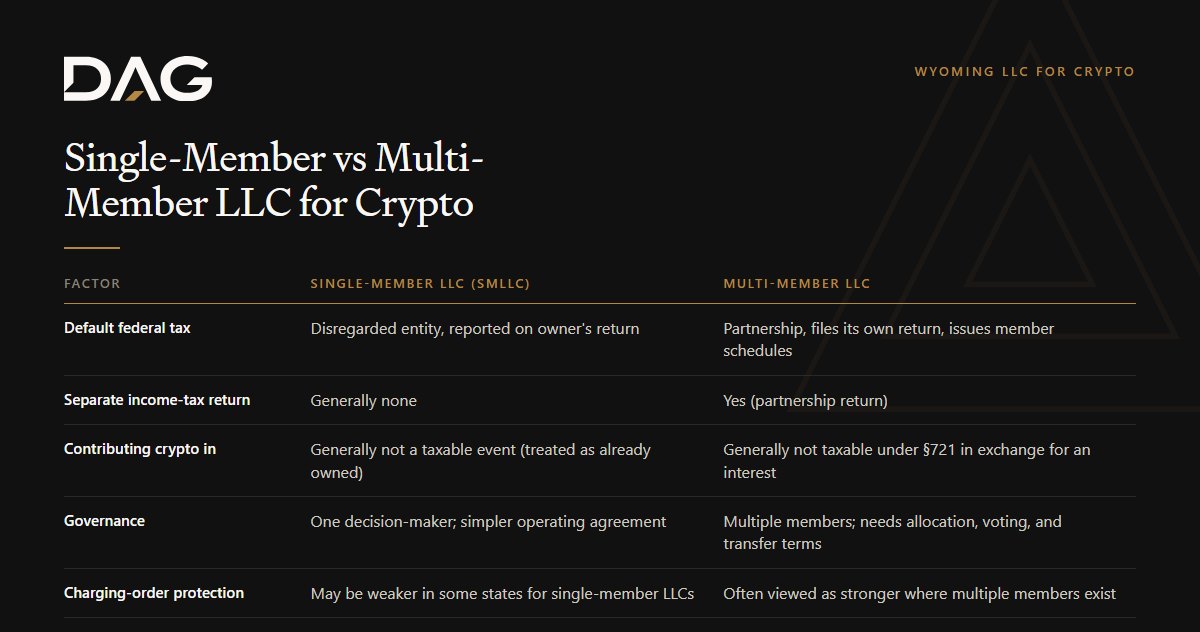 DAG

WYOMING LLC FOR CRYPTO

Single-Member vs Multi-Member LLC for Crypto

| FACTOR | SINGLE-MEMBER LLC (SMLLC) | MULTI-MEMBER LLC |
|---|---|---|
| Default federal tax | Disregarded entity, reported on owner's return | Partnership, files its own return, issues member schedules |
| Separate income-tax return | Generally none | Yes (partnership return) |
| Contributing crypto in | Generally not a taxable event (treated as already owned) | Generally not taxable under §721 in exchange for an interest |
| Governance | One decision-maker; simpler operating agreement | Multiple members; needs allocation, voting, and transfer terms |
| Charging-order protection | May be weaker in some states for single-member LLCs | Often viewed as stronger where multiple members exist |