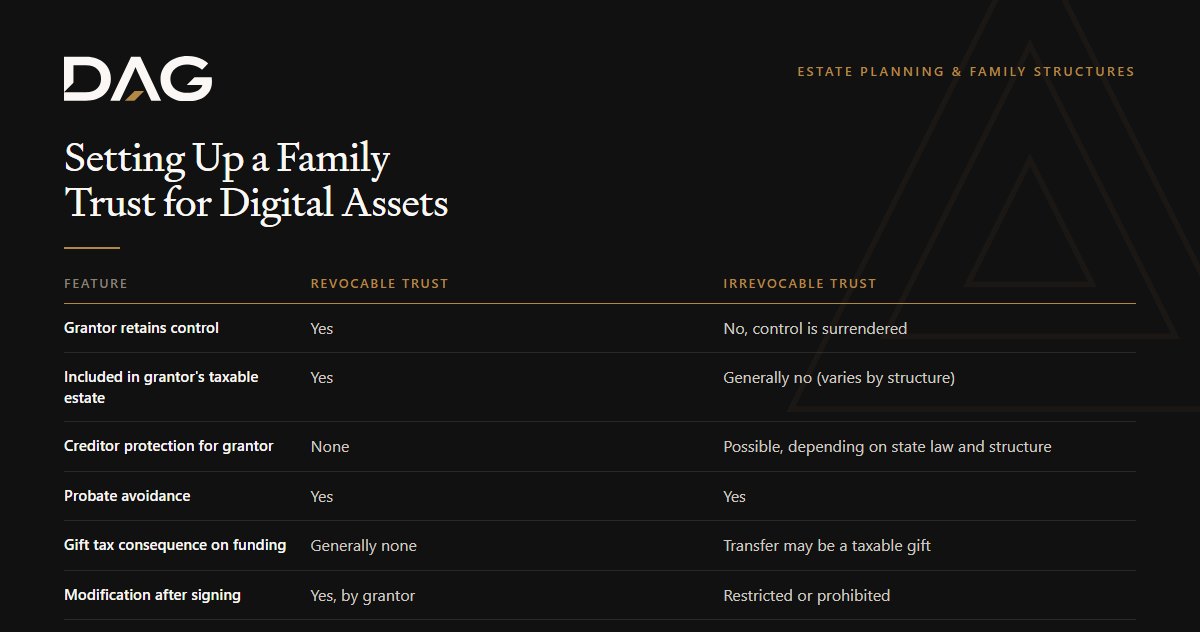 DAG

ESTATE PLANNING & FAMILY STRUCTURES

Setting Up a Family Trust for Digital Assets

| FEATURE | REVOCABLE TRUST | IRREVOCABLE TRUST |
|---|---|---|
| Grantor retains control | Yes | No, control is surrendered |
| Included in grantor's taxable estate | Yes | Generally no (varies by structure) |
| Creditor protection for grantor | None | Possible, depending on state law and structure |
| Probate avoidance | Yes | Yes |
| Gift tax consequence on funding | Generally none | Transfer may be a taxable gift |
| Modification after signing | Yes, by grantor | Restricted or prohibited |