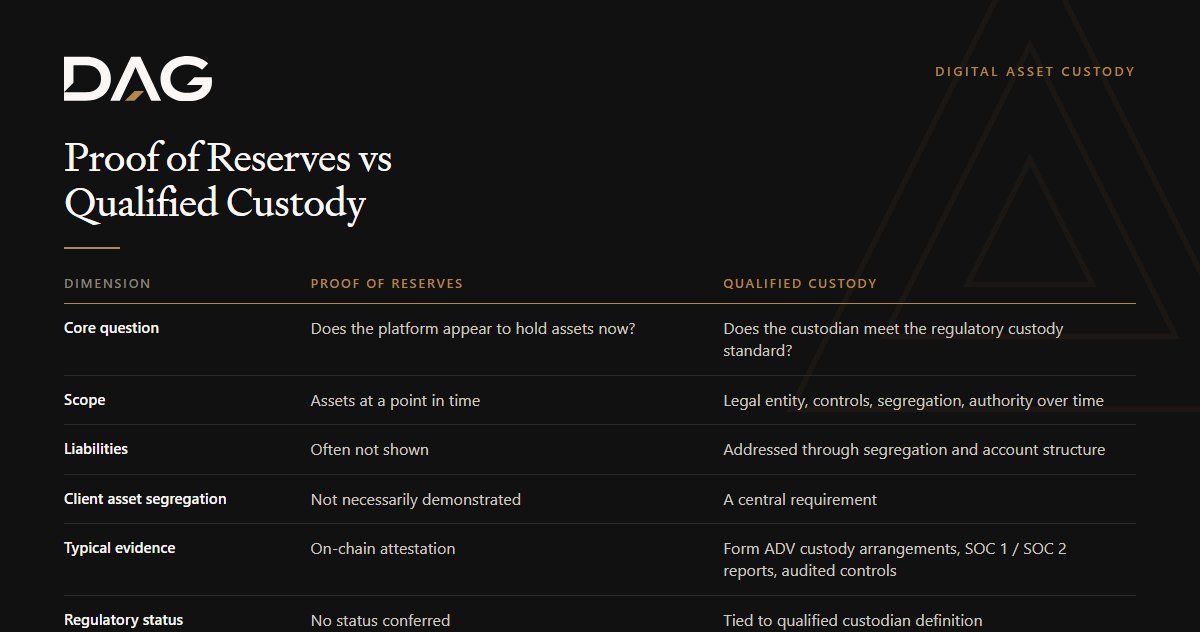 DAG

DIGITAL ASSET CUSTODY

Proof of Reserves vs Qualified Custody

| DIMENSION | PROOF OF RESERVES | QUALIFIED CUSTODY |
|---|---|---|
| Core question | Does the platform appear to hold assets now? | Does the custodian meet the regulatory custody standard? |
| Scope | Assets at a point in time | Legal entity, controls, segregation, authority over time |
| Liabilities | Often not shown | Addressed through segregation and account structure |
| Client asset segregation | Not necessarily demonstrated | A central requirement |
| Typical evidence | On-chain attestation | Form ADV custody arrangements, SOC 1 / SOC 2 reports, audited controls |
| Regulatory status | No status conferred | Tied to qualified custodian definition |