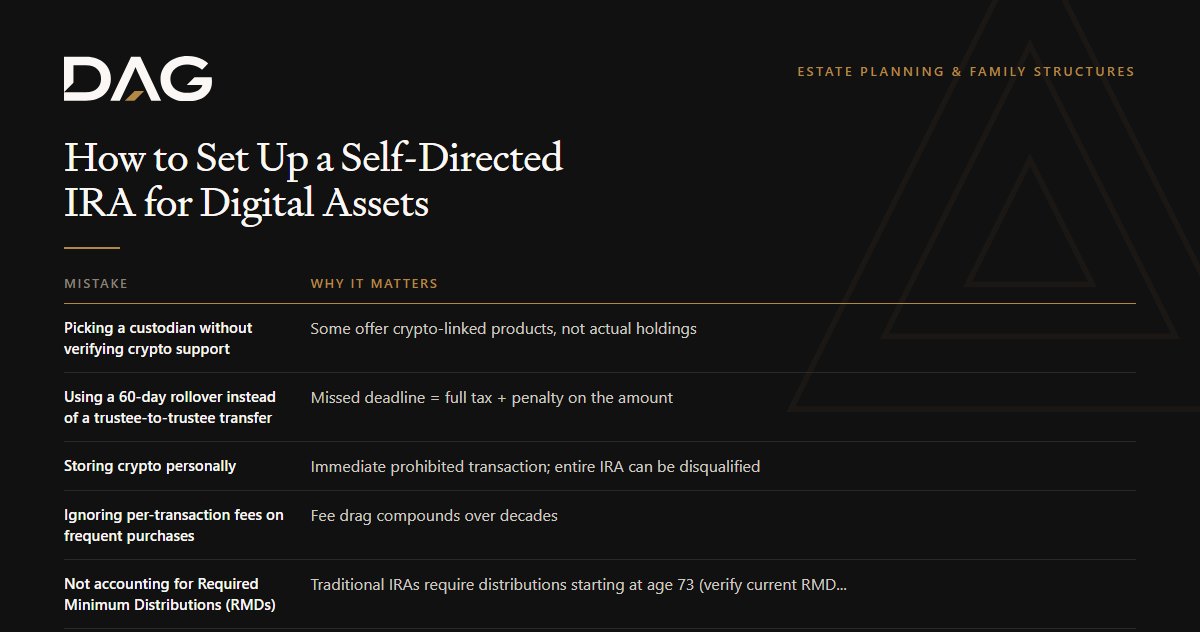 DAG

ESTATE PLANNING & FAMILY STRUCTURES

How to Set Up a Self-Directed IRA for Digital Assets

| MISTAKE | WHY IT MATTERS |
|---|---|
| Picking a custodian without verifying crypto support | Some offer crypto-linked products, not actual holdings |
| Using a 60-day rollover instead of a trustee-to-trustee transfer | Missed deadline = full tax + penalty on the amount |
| Storing crypto personally | Immediate prohibited transaction; entire IRA can be disqualified |
| Ignoring per-transaction fees on frequent purchases | Fee drag compounds over decades |
| Not accounting for Required Minimum Distributions (RMDs) | Traditional IRAs require distributions starting at age 73 (verify current RMD... |