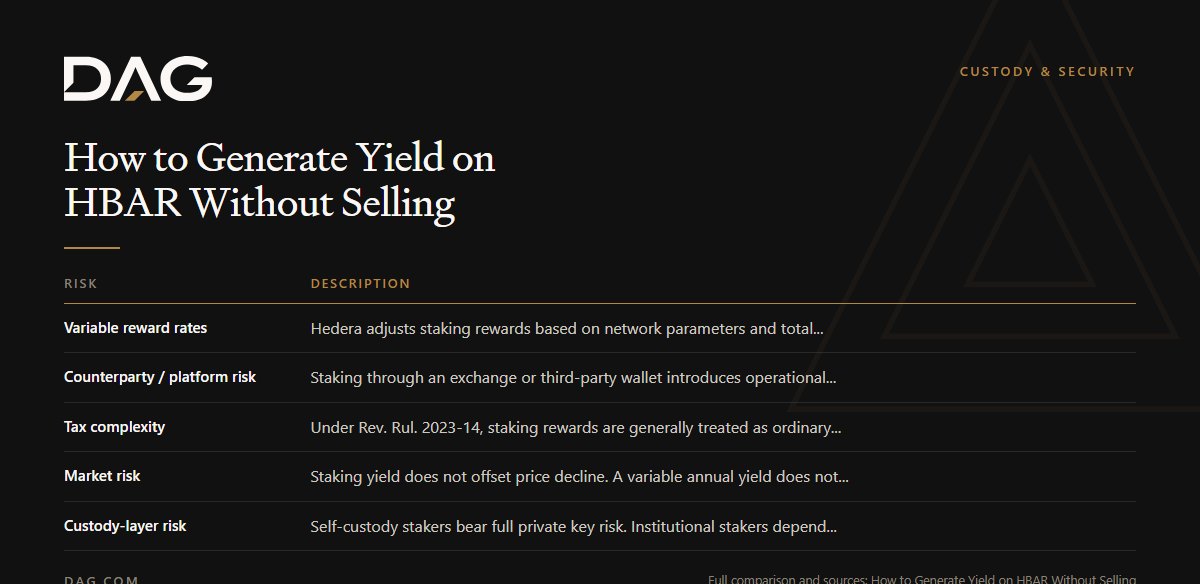 DAG

CUSTODY & SECURITY

How to Generate Yield on HBAR Without Selling

| RISK | DESCRIPTION |
|---|---|
| Variable reward rates | Hedera adjusts staking rewards based on network parameters and total... |
| Counterparty / platform risk | Staking through an exchange or third-party wallet introduces operational... |
| Tax complexity | Under Rev. Rul. 2023-14, staking rewards are generally treated as ordinary... |
| Market risk | Staking yield does not offset price decline. A variable annual yield does not... |
| Custody-layer risk | Self-custody stakers bear full private key risk. Institutional stakers depend... |

DAG.COM

Full comparison and sources: How to Generate Yield on HBAR Without Selling