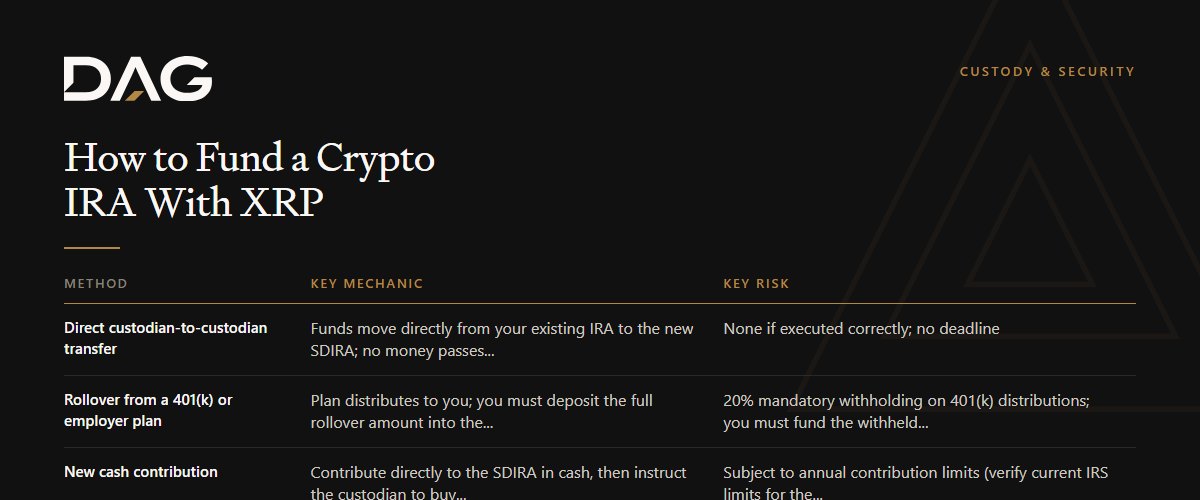 DAG

CUSTODY & SECURITY

How to Fund a Crypto IRA With XRP

| METHOD | KEY MECHANIC | KEY RISK |
|---|---|---|
| Direct custodian-to-custodian transfer | Funds move directly from your existing IRA to the new SDIRA; no money passes... | None if executed correctly; no deadline |
| Rollover from a 401(k) or employer plan | Plan distributes to you; you must deposit the full rollover amount into the... | 20% mandatory withholding on 401(k) distributions; you must fund the withheld... |
| New cash contribution | Contribute directly to the SDIRA in cash, then instruct the custodian to buy... | Subject to annual contribution limits (verify current IRS limits for the... |