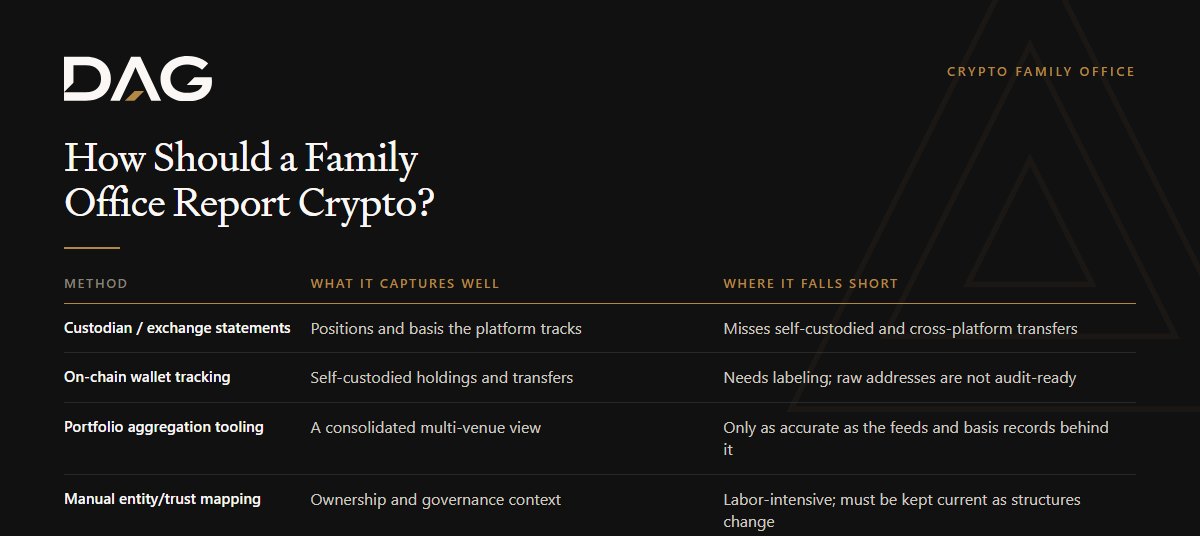 DAG

CRYPTO FAMILY OFFICE

How Should a Family Office Report Crypto?

| METHOD | WHAT IT CAPTURES WELL | WHERE IT FALLS SHORT |
|---|---|---|
| Custodian / exchange statements | Positions and basis the platform tracks | Misses self-custodied and cross-platform transfers |
| On-chain wallet tracking | Self-custodied holdings and transfers | Needs labeling; raw addresses are not audit-ready |
| Portfolio aggregation tooling | A consolidated multi-venue view | Only as accurate as the feeds and basis records behind it |
| Manual entity/trust mapping | Ownership and governance context | Labor-intensive; must be kept current as structures change |