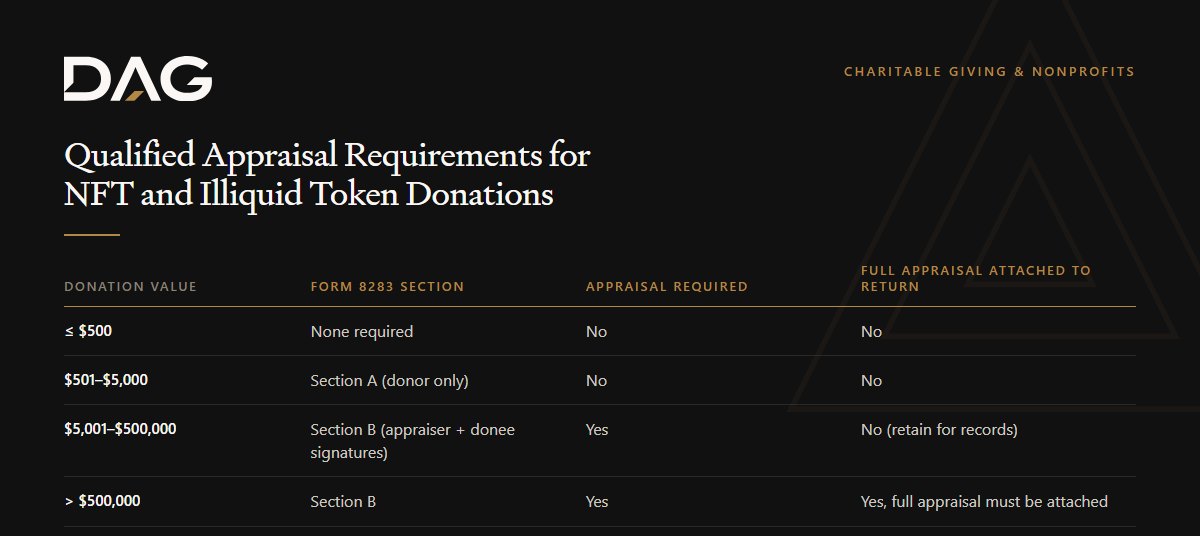 DAG

CHARITABLE GIVING & NONPROFITS

Qualified Appraisal Requirements for NFT and Illiquid Token Donations

| DONATION VALUE | FORM 8283 SECTION | APPRAISAL REQUIRED | FULL APPRAISAL ATTACHED TO RETURN |
|---|---|---|---|
| ≤ $500 | None required | No | No |
| $501–$5,000 | Section A (donor only) | No | No |
| $5,001–$500,000 | Section B (appraiser + donee signatures) | Yes | No (retain for records) |
| > $500,000 | Section B | Yes | Yes, full appraisal must be attached |