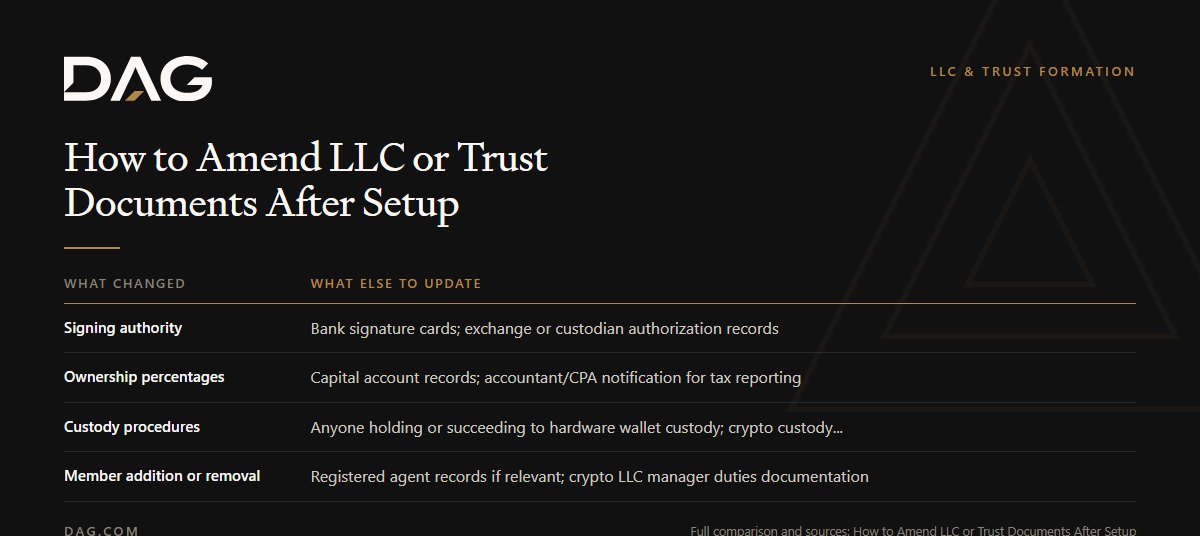 DAG

LLC & TRUST FORMATION

How to Amend LLC or Trust Documents After Setup

| WHAT CHANGED | WHAT ELSE TO UPDATE |
|---|---|
| Signing authority | Bank signature cards; exchange or custodian authorization records |
| Ownership percentages | Capital account records; accountant/CPA notification for tax reporting |
| Custody procedures | Anyone holding or succeeding to hardware wallet custody; crypto custody... |
| Member addition or removal | Registered agent records if relevant; crypto LLC manager duties documentation |

DAG.COM

Full comparison and sources: How to Amend LLC or Trust Documents After Setup