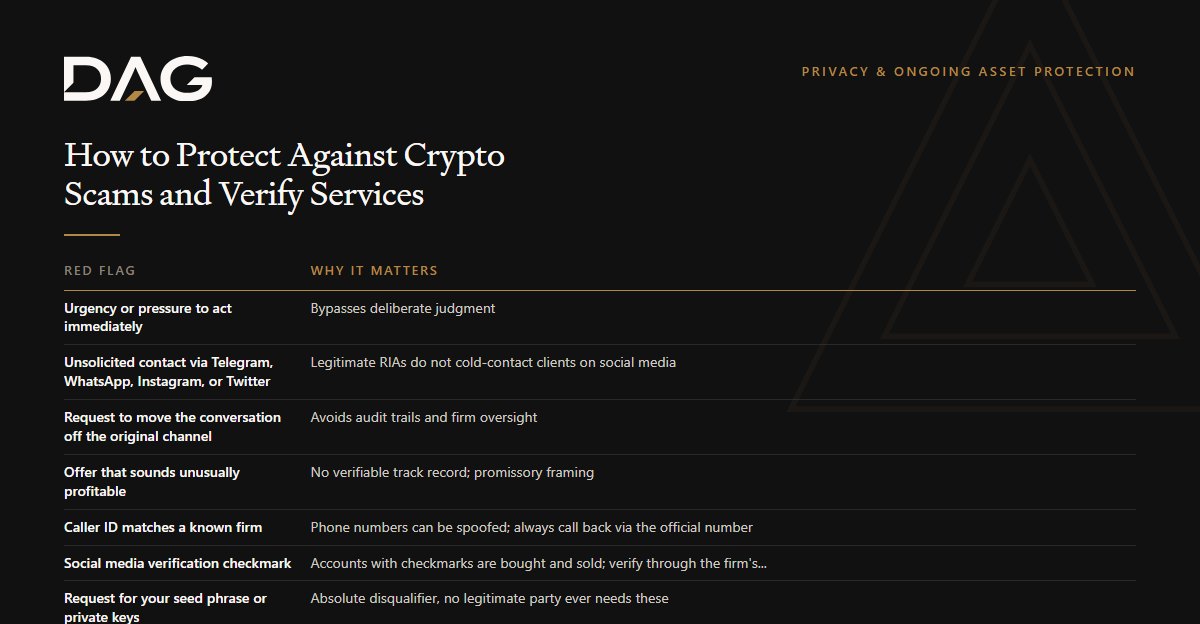 DAG

PRIVACY & ONGOING ASSET PROTECTION

How to Protect Against Crypto Scams and Verify Services

| RED FLAG | WHY IT MATTERS |
|---|---|
| Urgency or pressure to act immediately | Bypasses deliberate judgment |
| Unsolicited contact via Telegram, WhatsApp, Instagram, or Twitter | Legitimate RIAs do not cold-contact clients on social media |
| Request to move the conversation off the original channel | Avoids audit trails and firm oversight |
| Offer that sounds unusually profitable | No verifiable track record; promissory framing |
| Caller ID matches a known firm | Phone numbers can be spoofed; always call back via the official number |
| Social media verification checkmark | Accounts with checkmarks are bought and sold; verify through the firm's... |
| Request for your seed phrase or private keys | Absolute disqualifier, no legitimate party ever needs these |