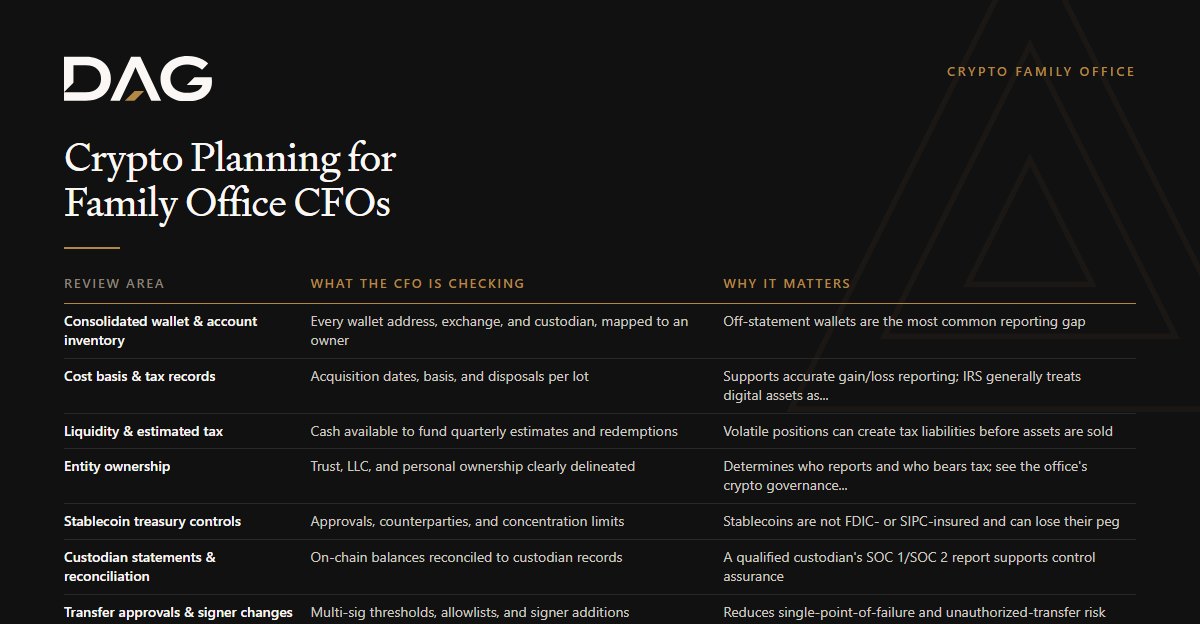 DAG

CRYPTO FAMILY OFFICE

Crypto Planning for Family Office CFOs

| REVIEW AREA | WHAT THE CFO IS CHECKING | WHY IT MATTERS |
|---|---|---|
| Consolidated wallet & account inventory | Every wallet address, exchange, and custodian, mapped to an owner | Off-statement wallets are the most common reporting gap |
| Cost basis & tax records | Acquisition dates, basis, and disposals per lot | Supports accurate gain/loss reporting; IRS generally treats digital assets as... |
| Liquidity & estimated tax | Cash available to fund quarterly estimates and redemptions | Volatile positions can create tax liabilities before assets are sold |
| Entity ownership | Trust, LLC, and personal ownership clearly delineated | Determines who reports and who bears tax; see the office's crypto governance... |
| Stablecoin treasury controls | Approvals, counterparties, and concentration limits | Stablecoins are not FDIC- or SIPC-insured and can lose their peg |
| Custodian statements & reconciliation | On-chain balances reconciled to custodian records | A qualified custodian's SOC 1/SOC 2 report supports control assurance |
| Transfer approvals & signer changes | Multi-sig thresholds, allowlists, and signer additions | Reduces single-point-of-failure and unauthorized-transfer risk |