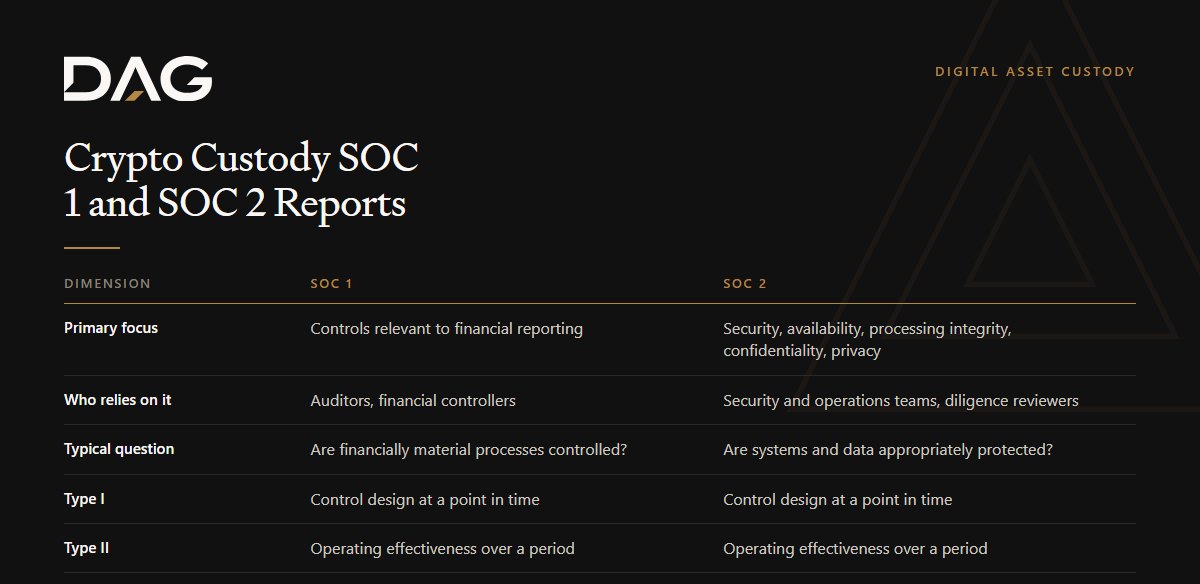 DAG

DIGITAL ASSET CUSTODY

Crypto Custody SOC 1 and SOC 2 Reports

| DIMENSION | SOC 1 | SOC 2 |
|---|---|---|
| Primary focus | Controls relevant to financial reporting | Security, availability, processing integrity, confidentiality, privacy |
| Who relies on it | Auditors, financial controllers | Security and operations teams, diligence reviewers |
| Typical question | Are financially material processes controlled? | Are systems and data appropriately protected? |
| Type I | Control design at a point in time | Control design at a point in time |
| Type II | Operating effectiveness over a period | Operating effectiveness over a period |