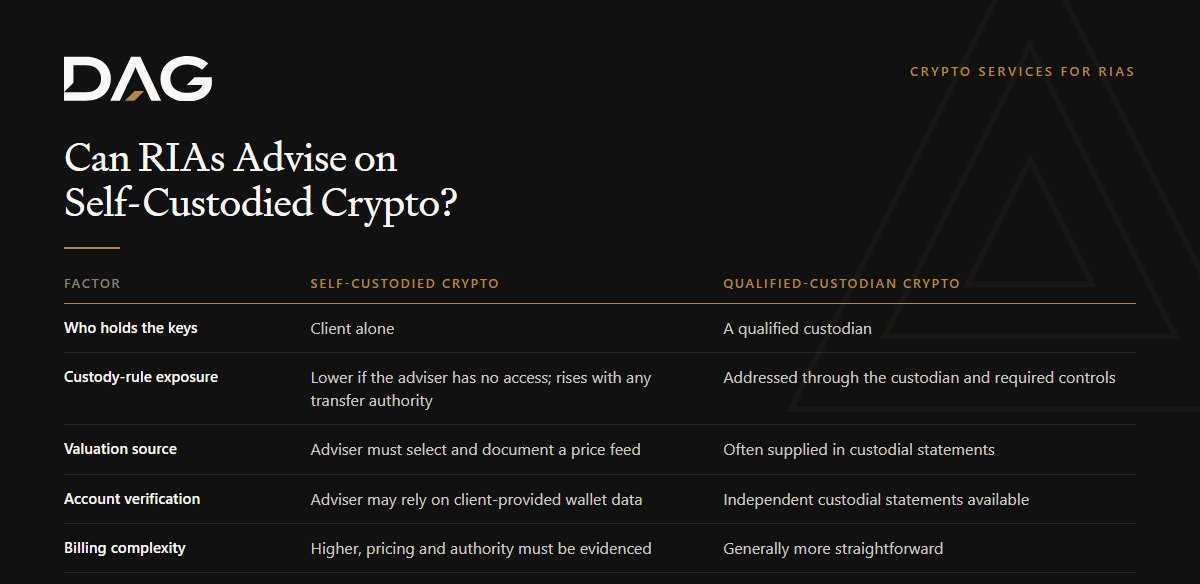 DAG

CRYPTO SERVICES FOR RIAS

Can RIAs Advise on Self-Custodied Crypto?

| FACTOR | SELF-CUSTODIED CRYPTO | QUALIFIED-CUSTODIAN CRYPTO |
|---|---|---|
| Who holds the keys | Client alone | A qualified custodian |
| Custody-rule exposure | Lower if the adviser has no access; rises with any transfer authority | Addressed through the custodian and required controls |
| Valuation source | Adviser must select and document a price feed | Often supplied in custodial statements |
| Account verification | Adviser may rely on client-provided wallet data | Independent custodial statements available |
| Billing complexity | Higher, pricing and authority must be evidenced | Generally more straightforward |