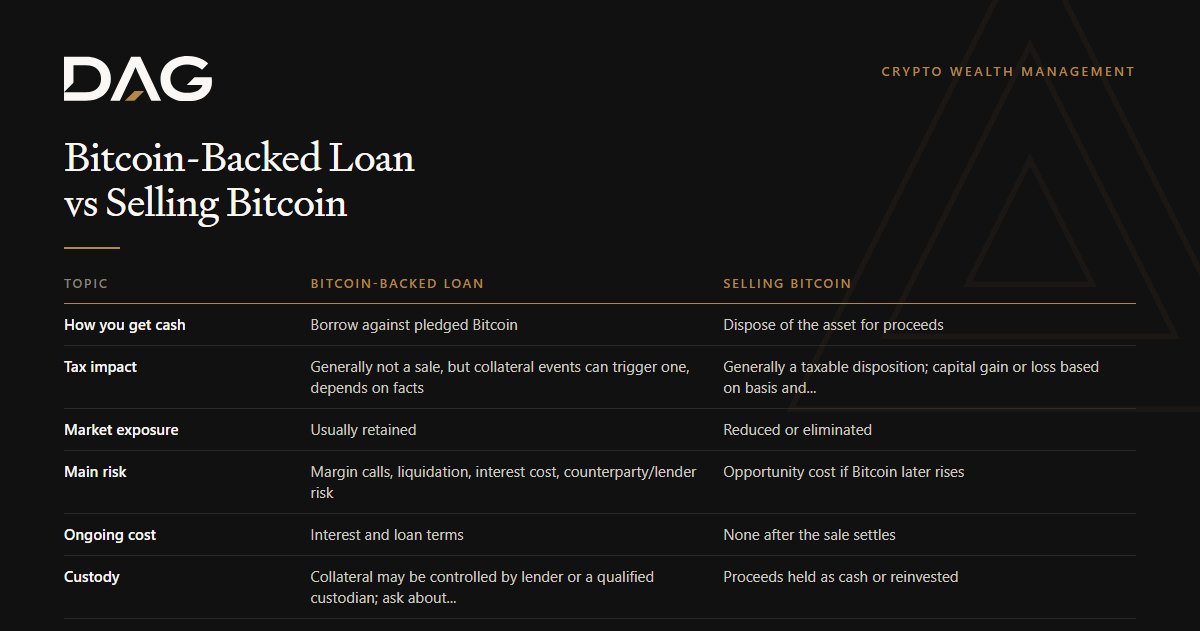 DAG

CRYPTO WEALTH MANAGEMENT

Bitcoin-Backed Loan vs Selling Bitcoin

| TOPIC | BITCOIN-BACKED LOAN | SELLING BITCOIN |
|---|---|---|
| How you get cash | Borrow against pledged Bitcoin | Dispose of the asset for proceeds |
| Tax impact | Generally not a sale, but collateral events can trigger one, depends on facts | Generally a taxable disposition; capital gain or loss based on basis and... |
| Market exposure | Usually retained | Reduced or eliminated |
| Main risk | Margin calls, liquidation, interest cost, counterparty/lender risk | Opportunity cost if Bitcoin later rises |
| Ongoing cost | Interest and loan terms | None after the sale settles |
| Custody | Collateral may be controlled by lender or a qualified custodian; ask about... | Proceeds held as cash or reinvested |