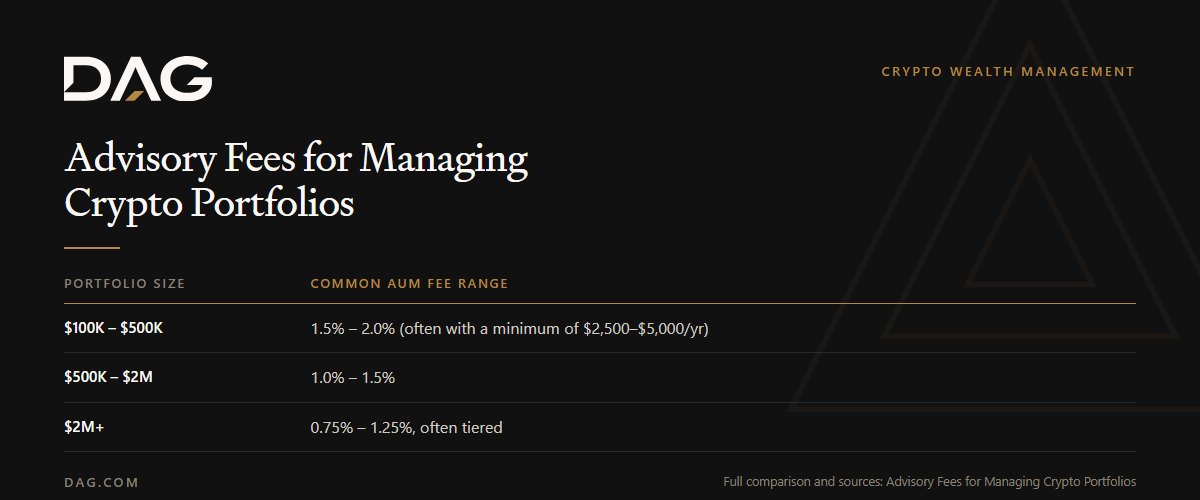 DAG

CRYPTO WEALTH MANAGEMENT

Advisory Fees for Managing Crypto Portfolios

| PORTFOLIO SIZE | COMMON AUM FEE RANGE |
|---|---|
| $100K – $500K | 1.5% – 2.0% (often with a minimum of $2,500–$5,000/yr) |
| $500K – $2M | 1.0% – 1.5% |
| $2M+ | 0.75% – 1.25%, often tiered |

DAG.COM

Full comparison and sources: Advisory Fees for Managing Crypto Portfolios